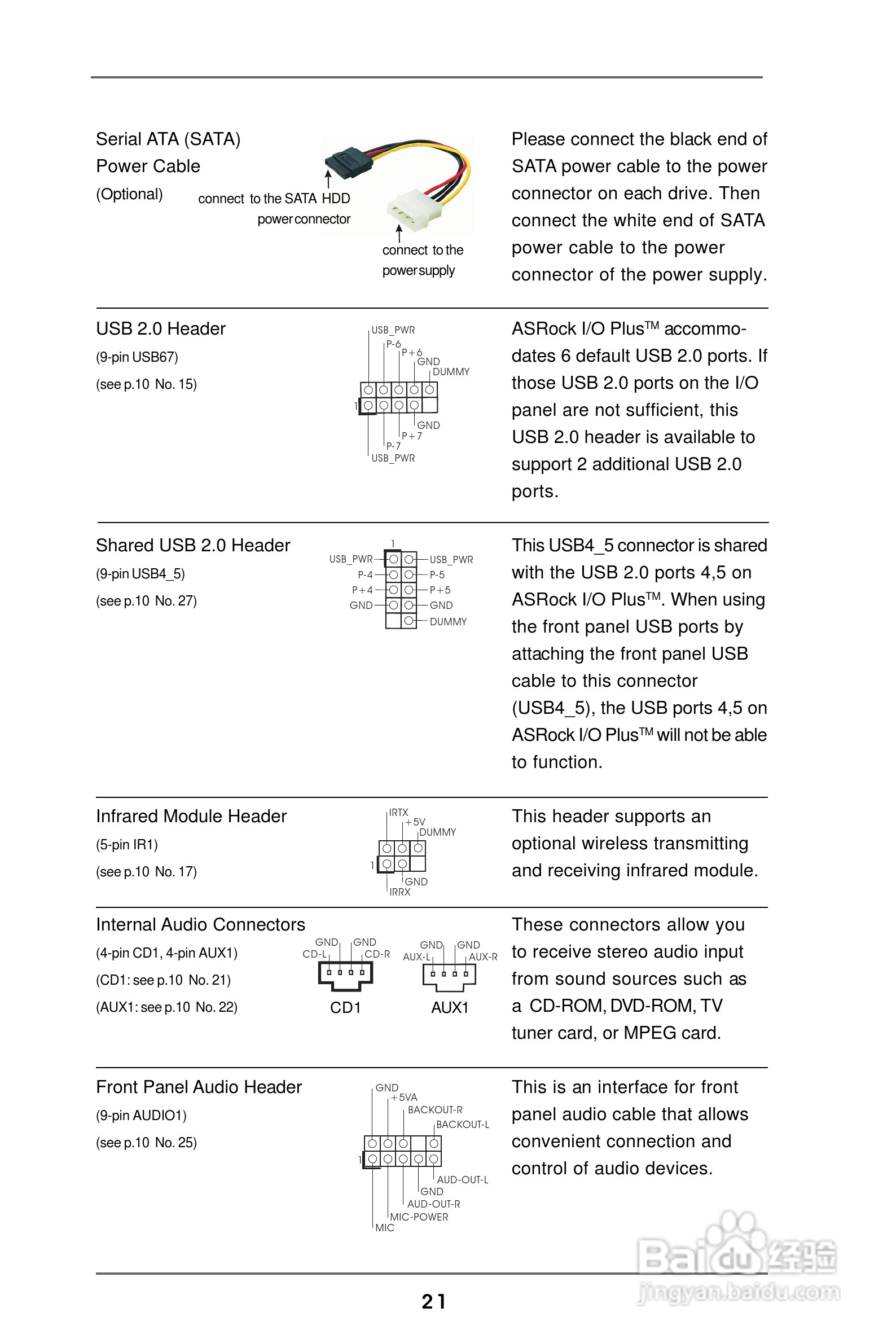 Serial ATA (SATA) Power Cable (Optional)

connect to the SATA HDD power connector

connect to the power supply

Please connect the black end of SATA power cable to the power connector on each drive. Then connect the white end of SATA power cable to the power connector of the power supply.

USB 2.0 Header (9-pin USB67) (see p.10 No. 15)

USB_PWR
P-6
P+6
GND
DUMMY
1
GND
P+7
P-7
USB_PWR

ASRock I/O Plus$^{TM}$ accommodates 6 default USB 2.0 ports. If those USB 2.0 ports on the I/O panel are not sufficient, this USB 2.0 header is available to support 2 additional USB 2.0 ports.

Shared USB 2.0 Header (9-pin USB4_5) (see p.10 No. 27)

1
USB_PWR
P-4
P+4
GND
USB_PWR
P-5
P+5
GND
DUMMY

This USB4_5 connector is shared with the USB 2.0 ports 4,5 on ASRock I/O Plus$^{TM}$. When using the front panel USB ports by attaching the front panel USB cable to this connector (USB4_5), the USB ports 4,5 on ASRock I/O Plus$^{TM}$ will not be able to function.

Infrared Module Header (5-pin IR1) (see p.10 No. 17)

IRTX
+5V
DUMMY
1
GND
IRRX

This header supports an optional wireless transmitting and receiving infrared module.

Internal Audio Connectors (4-pin CD1, 4-pin AUX1) (CD1: see p.10 No. 21) (AUX1: see p.10 No. 22)

GND GND
CD-L CD-R
CD1
GND GND
AUX-L AUX-R
AUX1

These connectors allow you to receive stereo audio input from sound sources such as a CD-ROM, DVD-ROM, TV tuner card, or MPEG card.

Front Panel Audio Header (9-pin AUDIO1) (see p.10 No. 25)

GND
+5VA
BACKOUT-R
BACKOUT-L
1
AUD-OUT-L
GND
AUD-OUT-R
MIC-POWER
MIC

This is an interface for front panel audio cable that allows convenient connection and control of audio devices.

Baidu 经验
jingyan.baidu.com

21